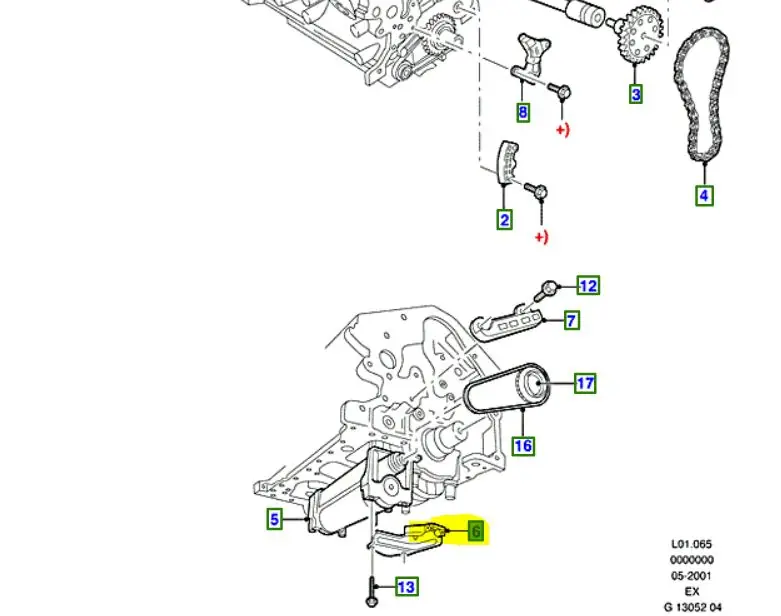 3
8
+)
4
2
+)
12
7
17
16
5
6
13
L01.065
0000000
05-2001
EX
G 13052 04