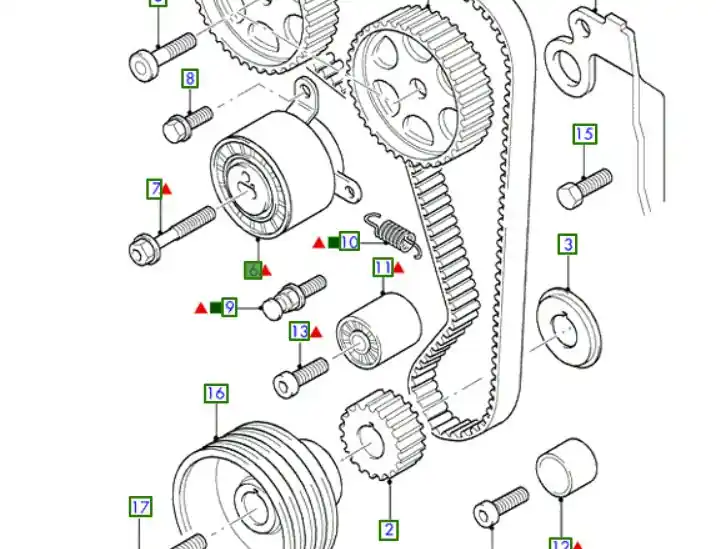 8
15
7
10
3
6
11
9
13
16
17
2
12