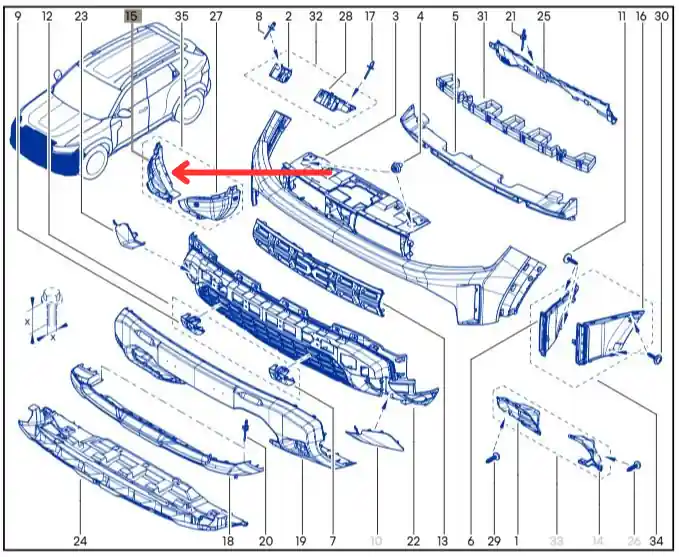 9 12 23 15 35 27 8 2 32 28 17 3 4 5 31 21 25 11 16 30

x
x

24 18 20 19 7 10 22 13 6 29 1 33 14 26 34