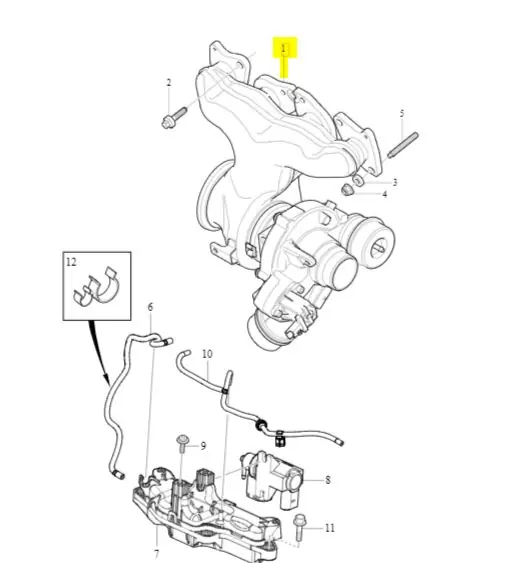 1
2
5
3
4
12
6
10
9
8
11
7