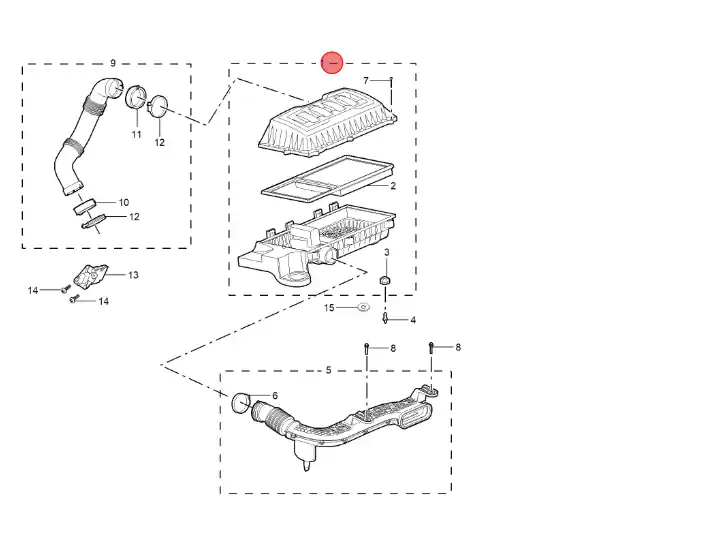 9
7
11
12
2
10
12
3
13
14
14
15
4
8
8
5
6