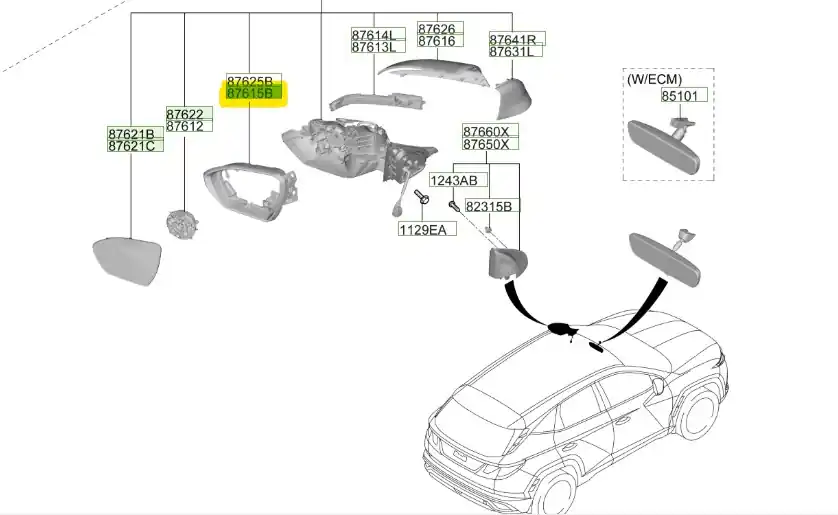 87614L
87613L

87626
87616

87641R
87631L

87625B
87615B

87622
87612

87621B
87621C

87660X
87650X

1243AB

82315B

1129EA

(W/ECM)
85101