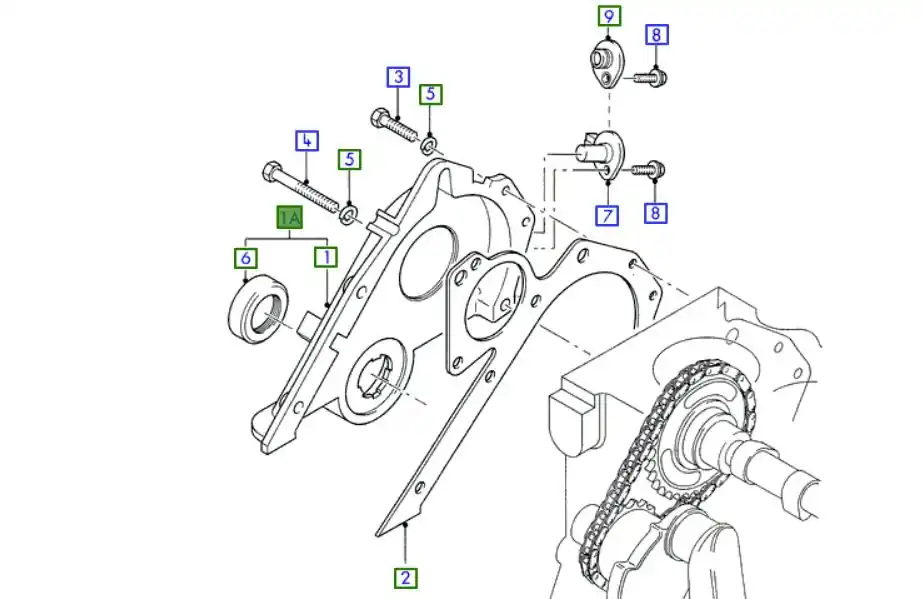 9
8
3
5
4
5
7
8
1A
6
1
2