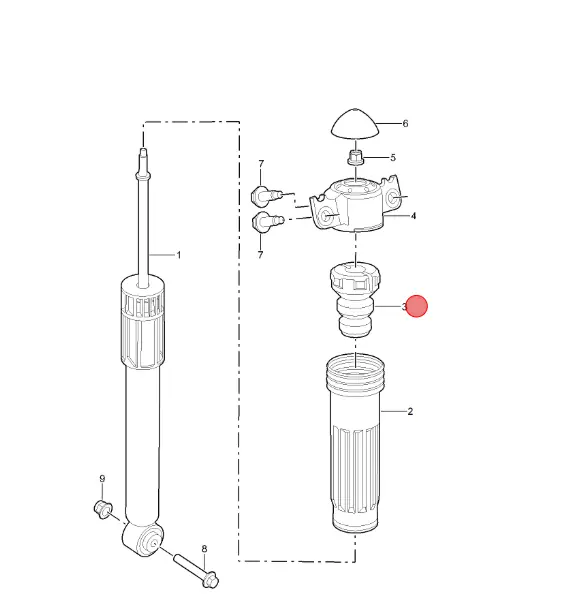 6
5
7
4
7
1
3
2
9
8