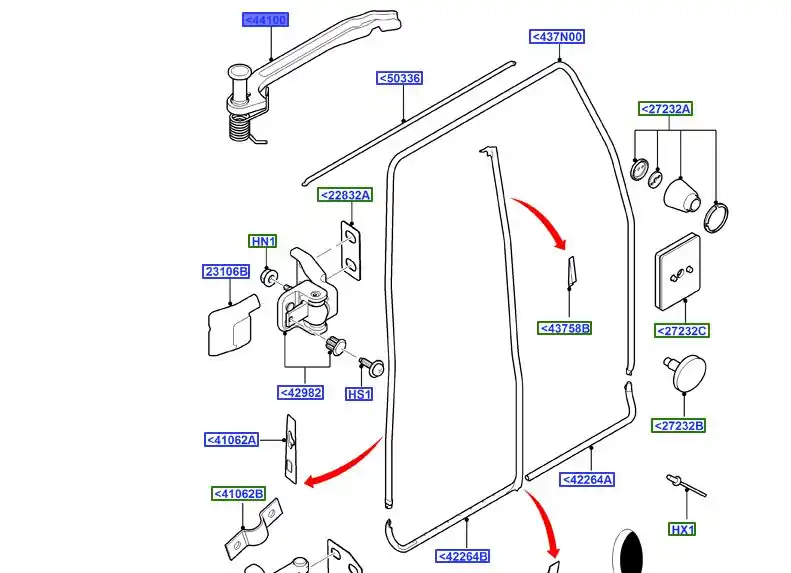 <44100
<437N00
<50336
<27232A
<22832A
HN1
23106B
<43758B
<27232C
<42982
HS1
<27232B
<41062A
<42264A
<41062B
HX1
<42264B