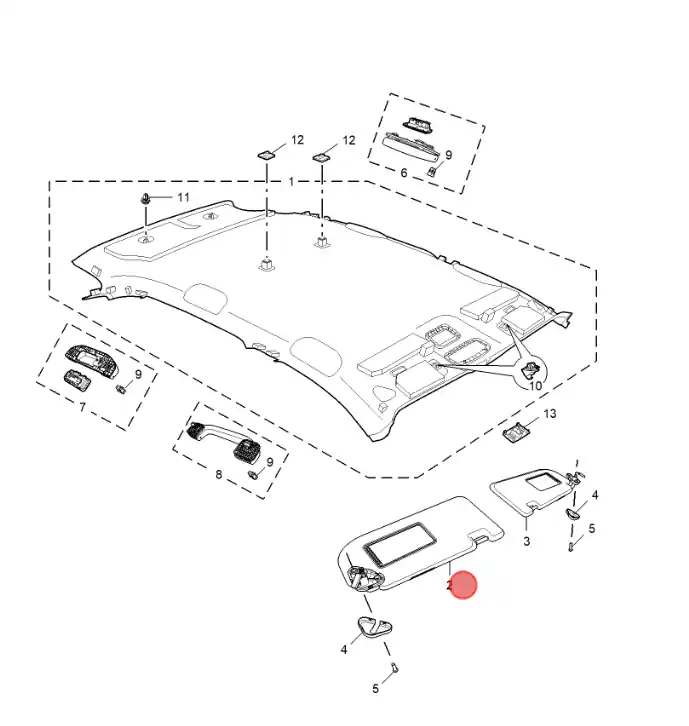 12
12
9
6
1
11
9
7
10
13
9
8
4
5
3
2
4
5