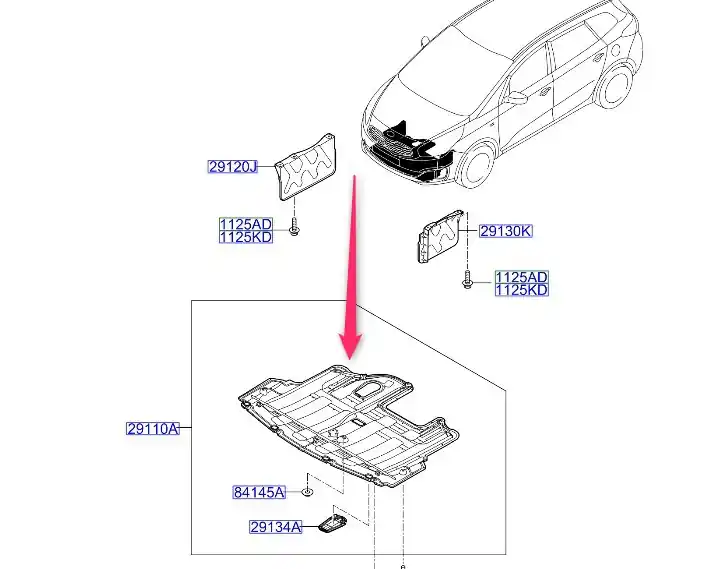 29120J
1125AD
1125KD
29130K
1125AD
1125KD
29110A
84145A
29134A