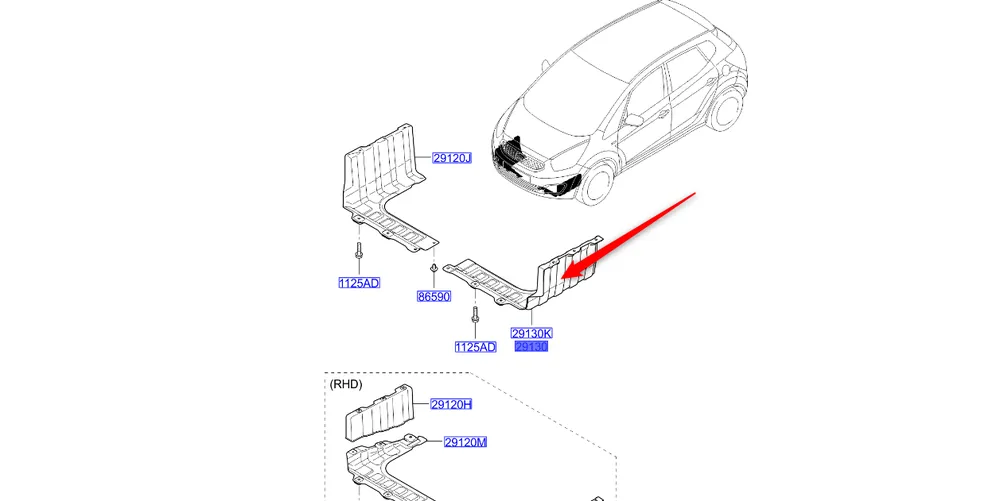 29120J

1125AD

86590

1125AD

29130K

29130

(RHD)

29120H

29120M