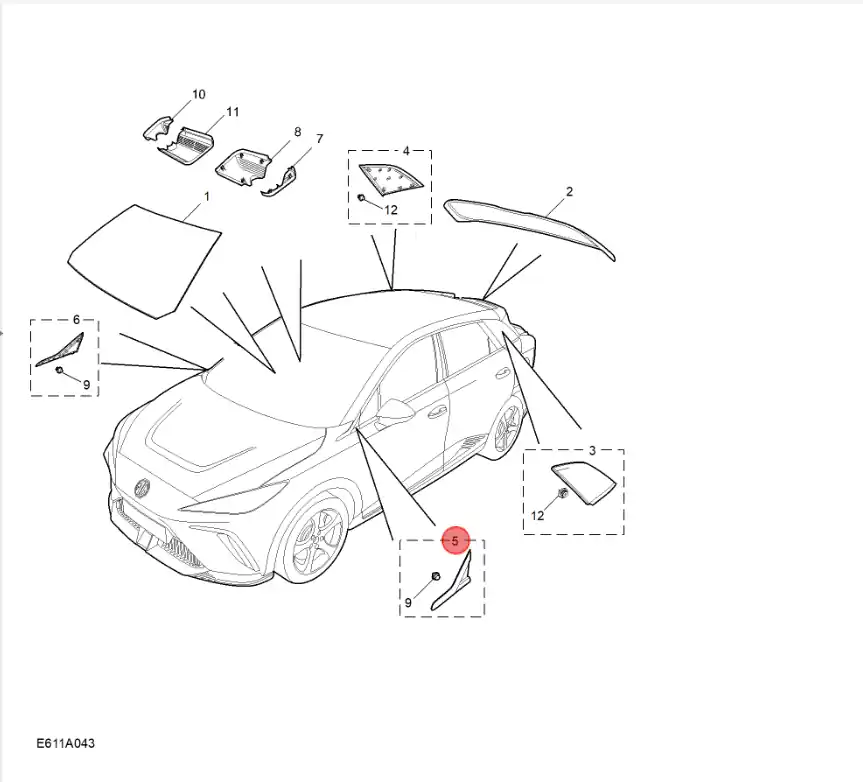 10
11
8
7
4
12
2
1
6
9
3
12
5
9
E611A043