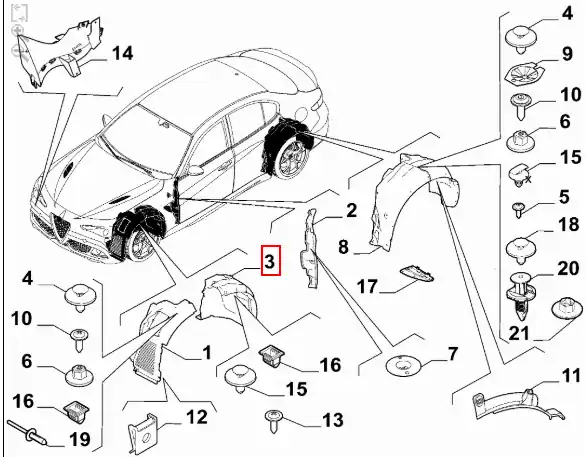 14
4
9
10
6
15
5
18
20
21
2
8
3
17
4
10
6
16
19
1
12
16
15
13
7
11