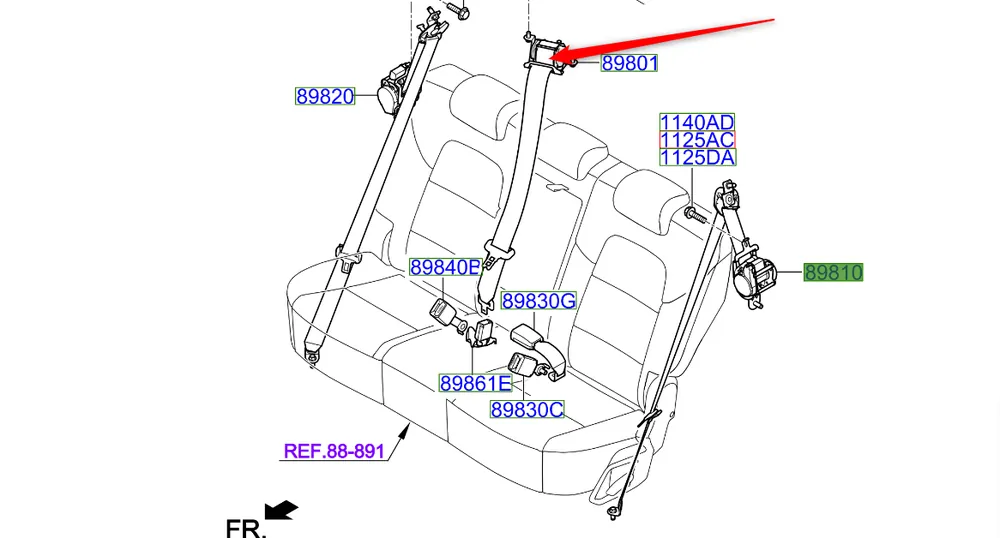 89801
89820
1140AD
1125AC
1125DA
89810
89840E
89830G
89861E
89830C
REF.88-891
FR.