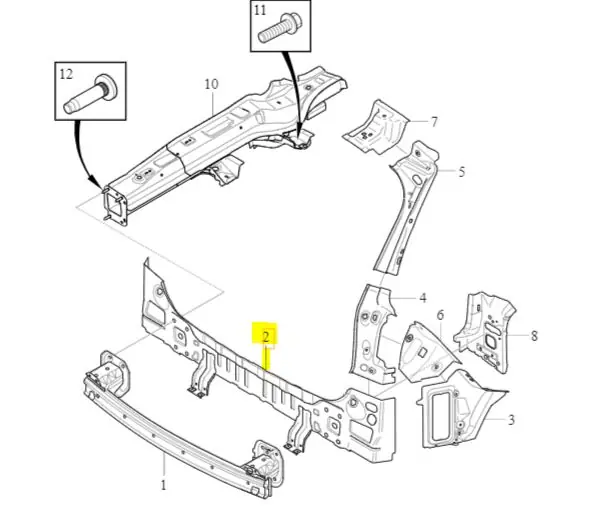 11
12
10
7
5
4
6
8
2
3
1