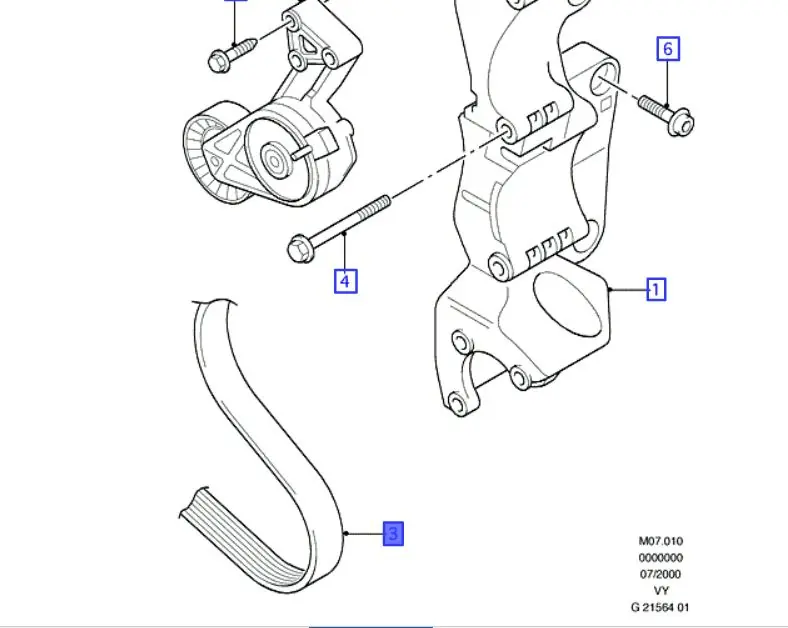 6
4
1
3
M07.010
0000000
07/2000
VY
G 21564 01