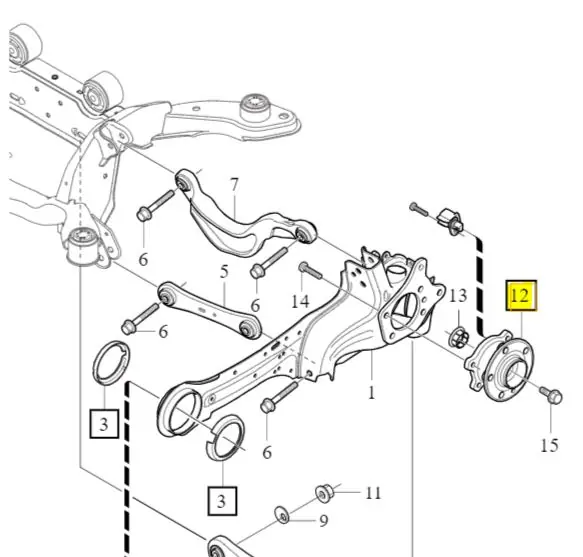 7
6
5
6
14
13
12
6
1
3
6
15
3
11
9