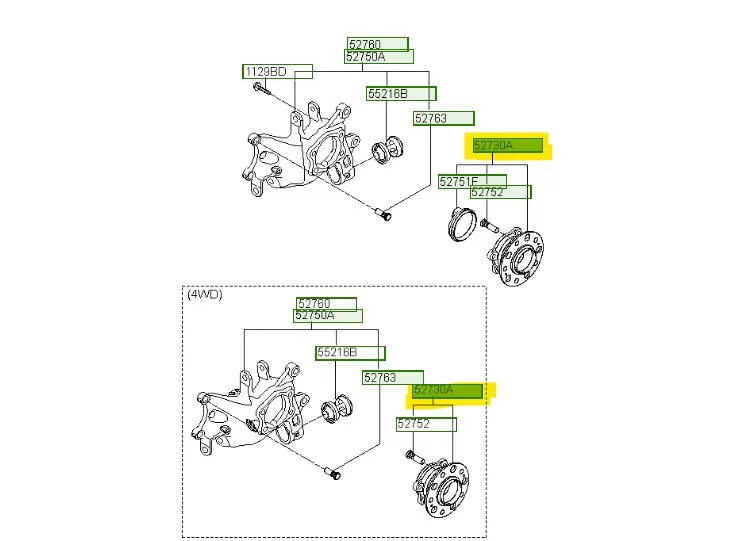 52760
52750A
1129BD
55216B
52763
52730A
52751F
52752

(4WD)
52760
52750A
55216B
52763
52730A
52752