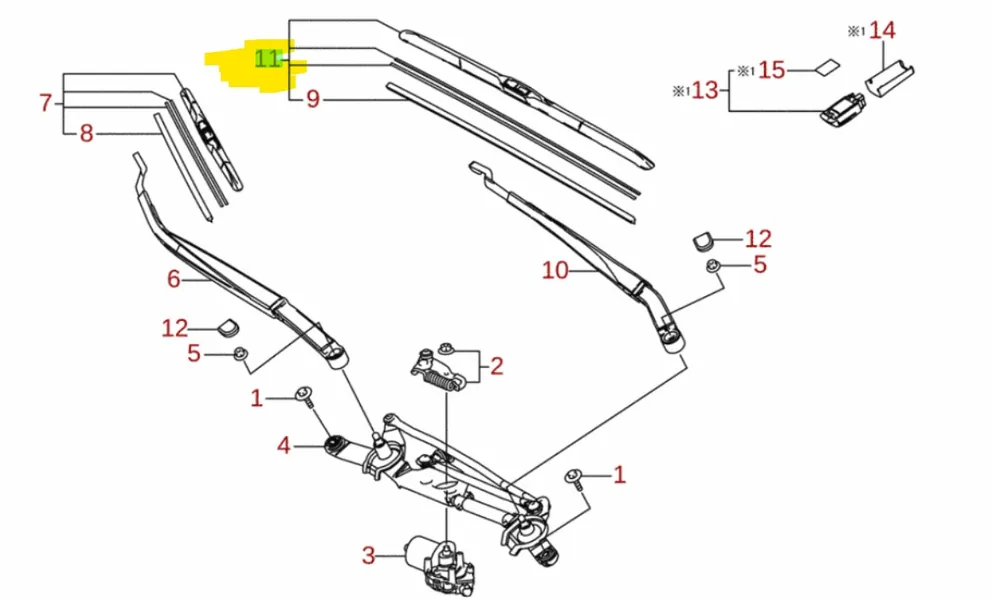 11
9
7
8
※1 14
※1 15
※1 13
6
12
5
10
12
5
2
1
4
1
3