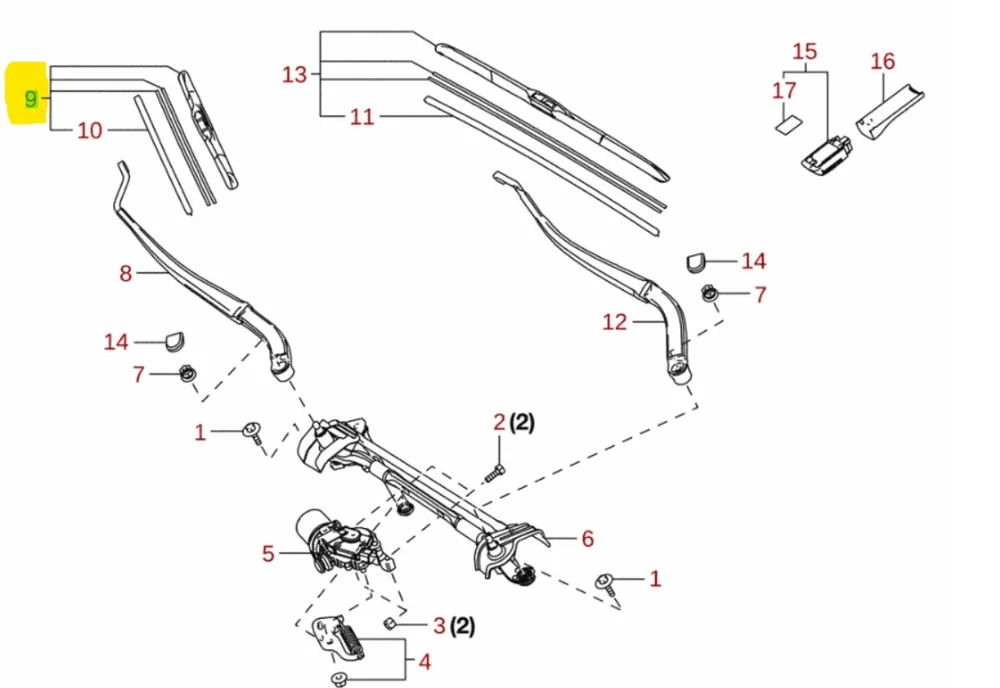 9
10
13
11
15
17
16
8
14
7
14
7
12
1
2 (2)
5
6
1
3 (2)
4