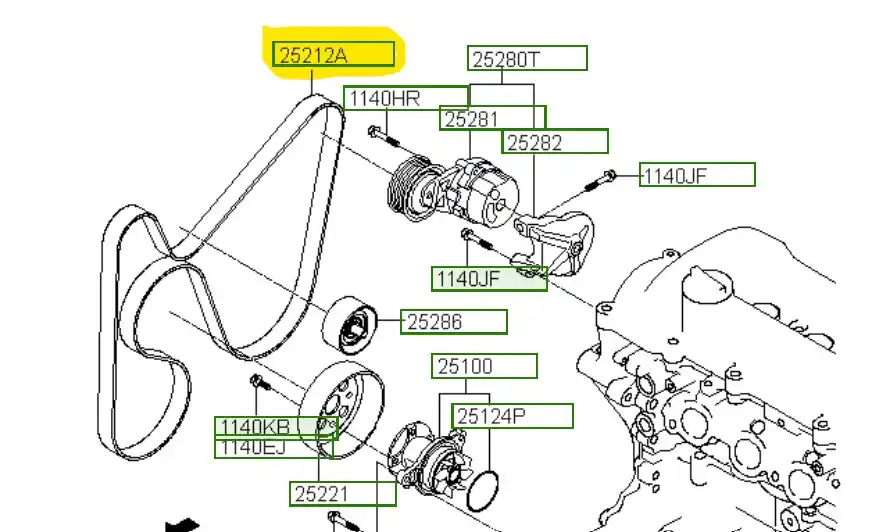 25212A
25280T
1140HR
25281
25282
1140JF
1140JF
25286
25100
25124P
1140KB
1140EJ
25221