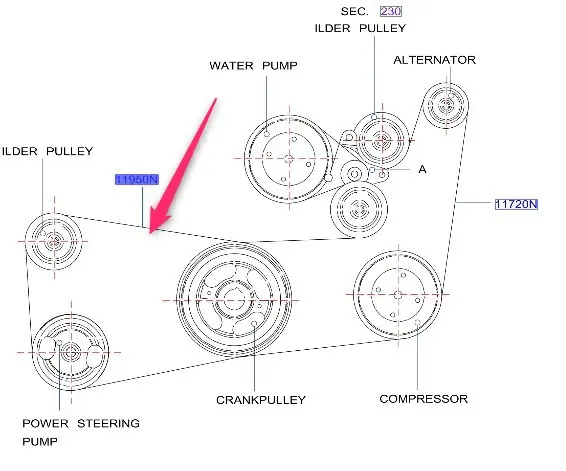 SEC. 230
ILDER PULLEY
ALTERNATOR
WATER PUMP
ILDER PULLEY
11950N
A
11720N
CRANKPULLEY
COMPRESSOR
POWER STEERING PUMP