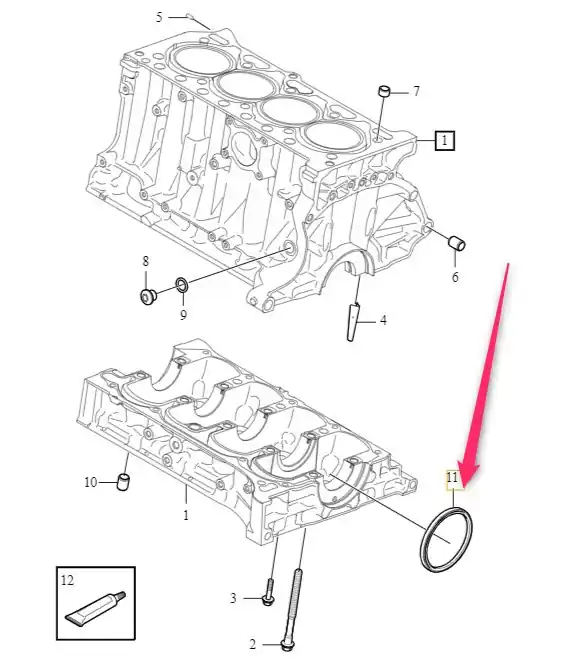 5
7
1
6
8
9
4
10
1
11
12
3
2