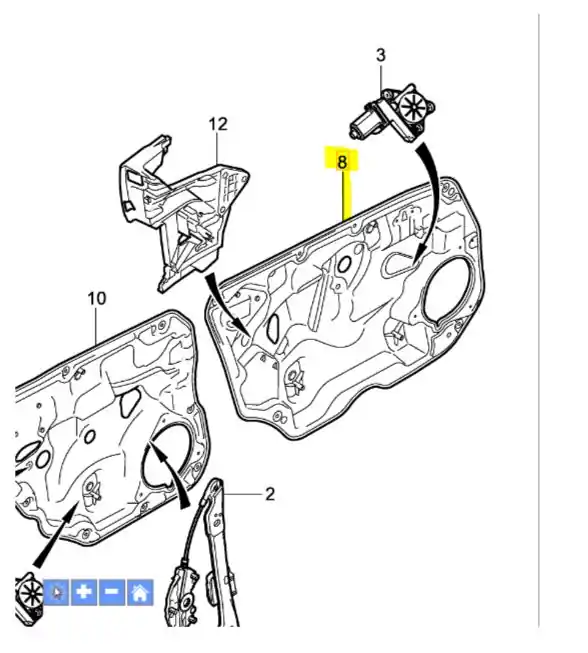 3
12
8
10
2