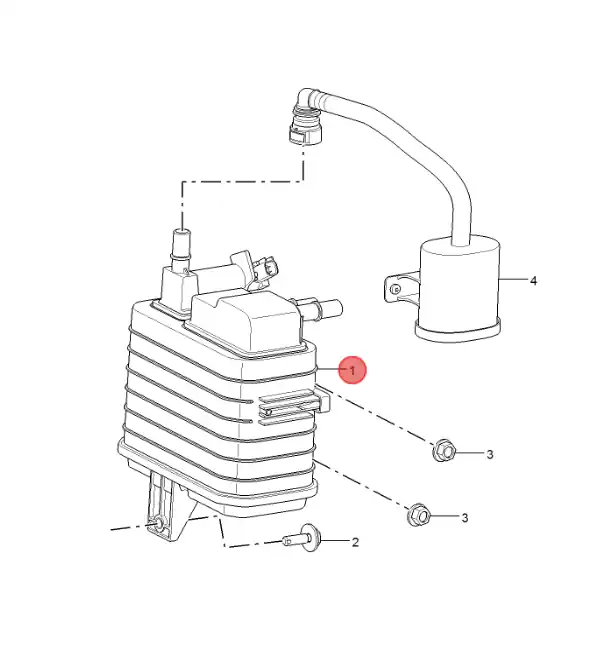 4
1
3
3
2