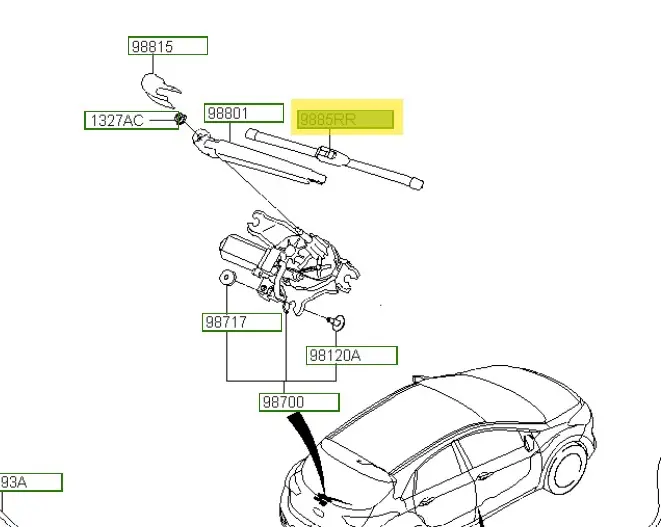 98815
1327AC
98801
9885RR
98717
98120A
98700
93A