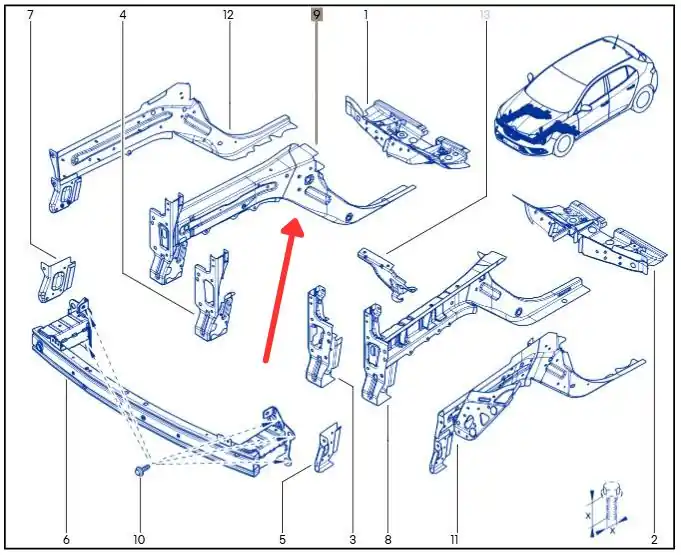 7
4
12
9
1
13
6
10
5
3
8
11
2
X
X