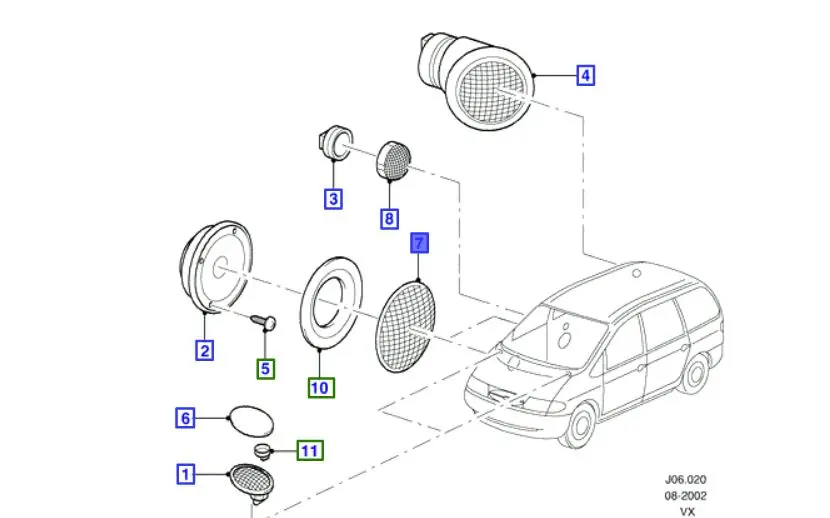 4
3
8
7
2
5
10
6
11
1
J06.020
08-2002
VX