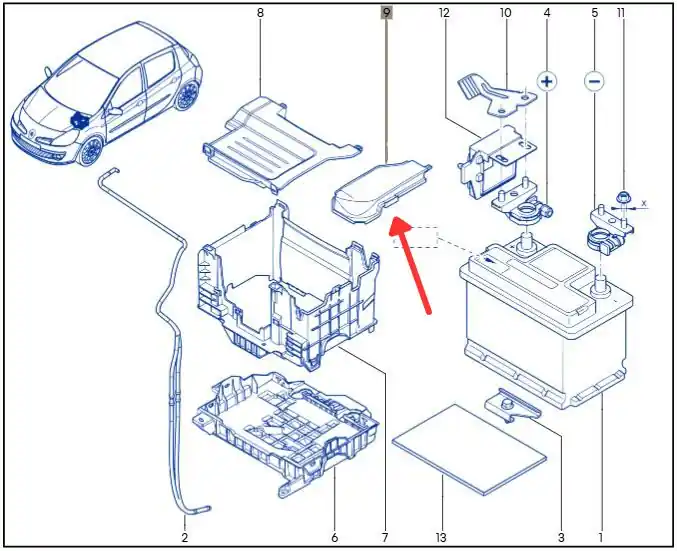 8

9

12

10

4

5

11

+

−

x

2

6

7

13

3

1