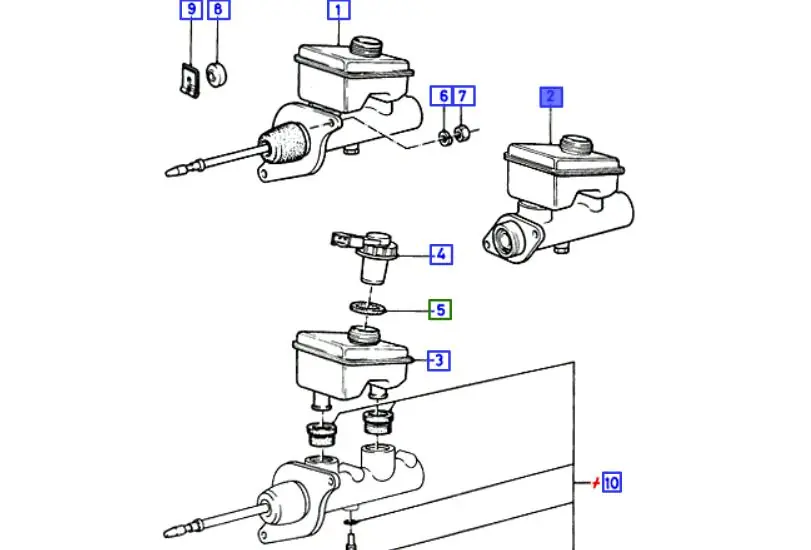 9 8 1
6 7
2
4
5
3
10