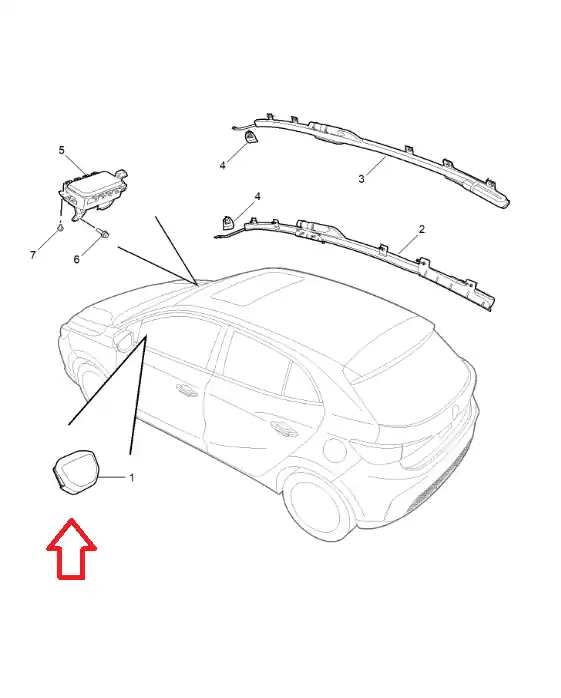 5
4
3
4
2
7
6
1