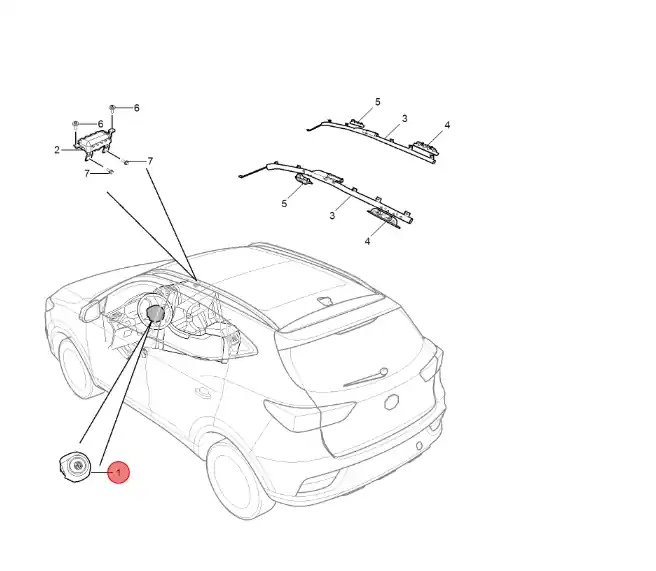 6
6
2
7
7
5
3
4
5
3
4
1