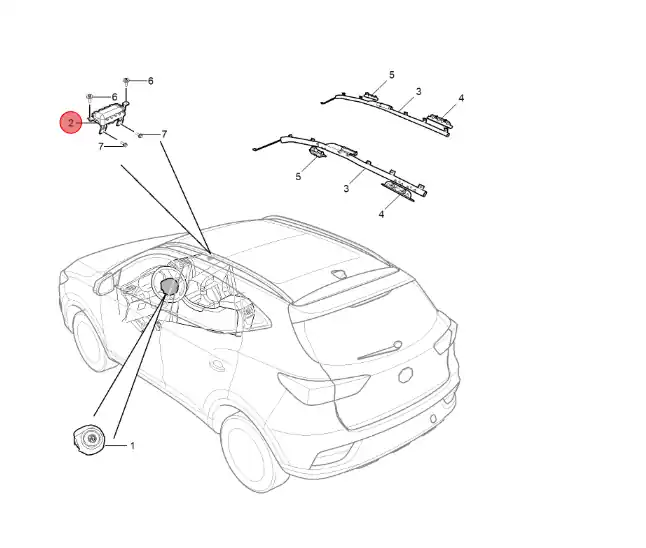 6
6
2
7
7
5
3
4
5
3
4
1