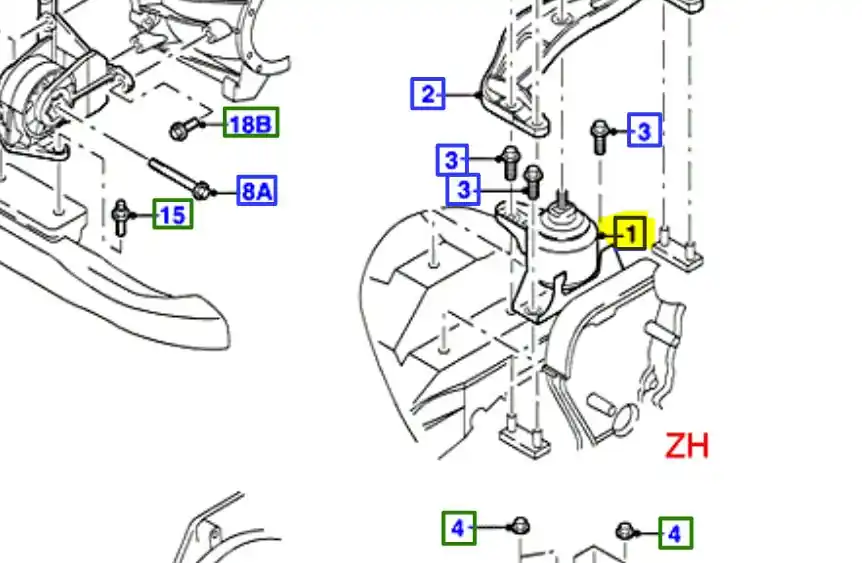 18B
8A
15
2
3
3
3
1
ZH
4
4