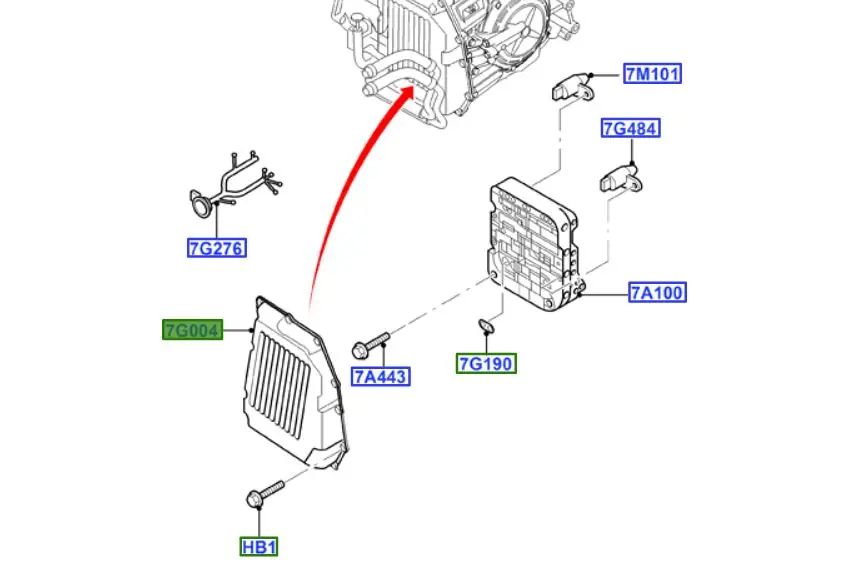 7M101
7G484
7G276
7A100
7G004
7A443
7G190
HB1