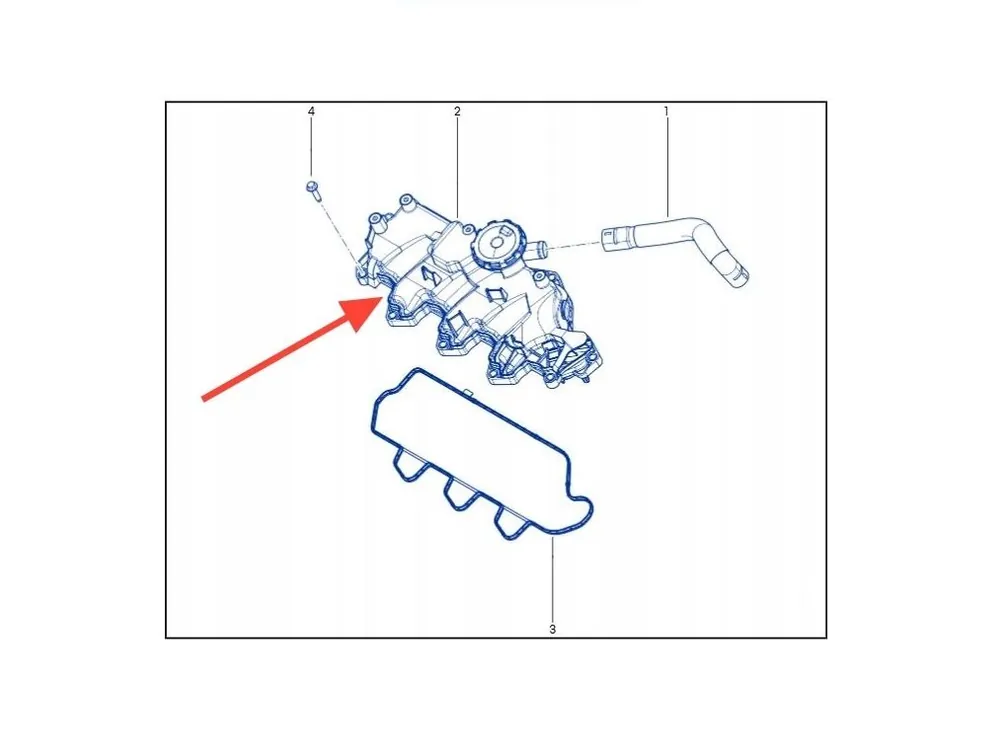 4
2
1
3