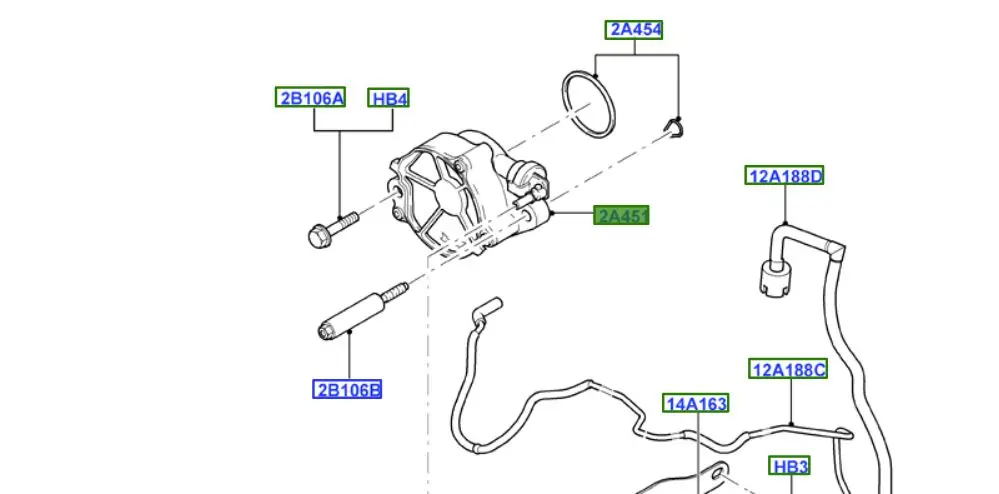 2A454
2B106A
HB4
12A188D
2A451
2B106B
12A188C
14A163
HB3