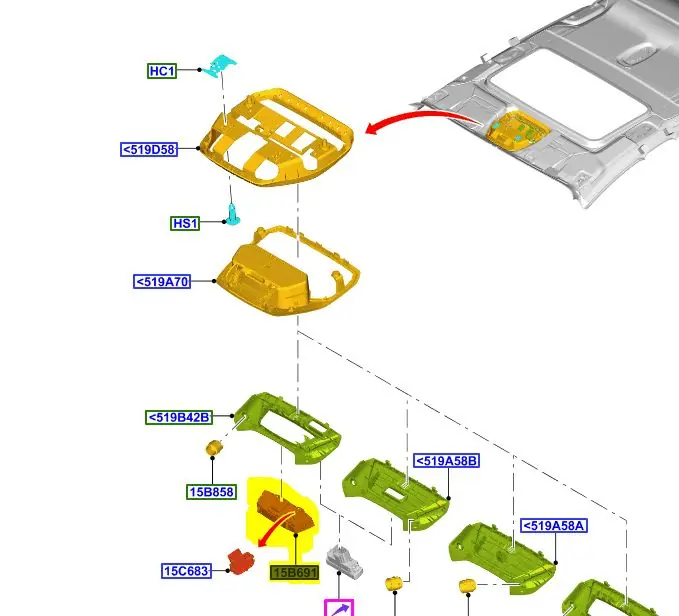 HC1

<519D58

HS1

<519A70

<519B42B

<519A58B

15B858

<519A58A

15C683

15B691