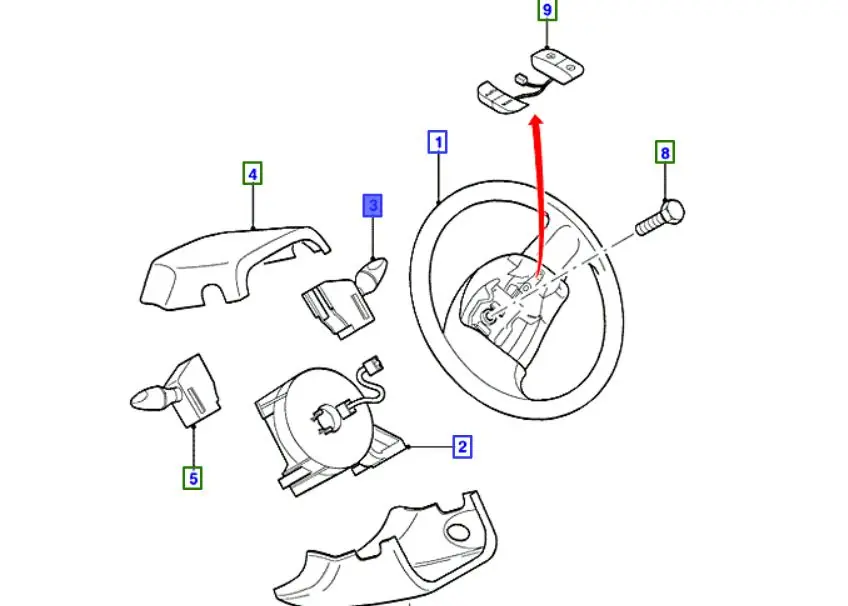 9
1
8
4
3
5
2