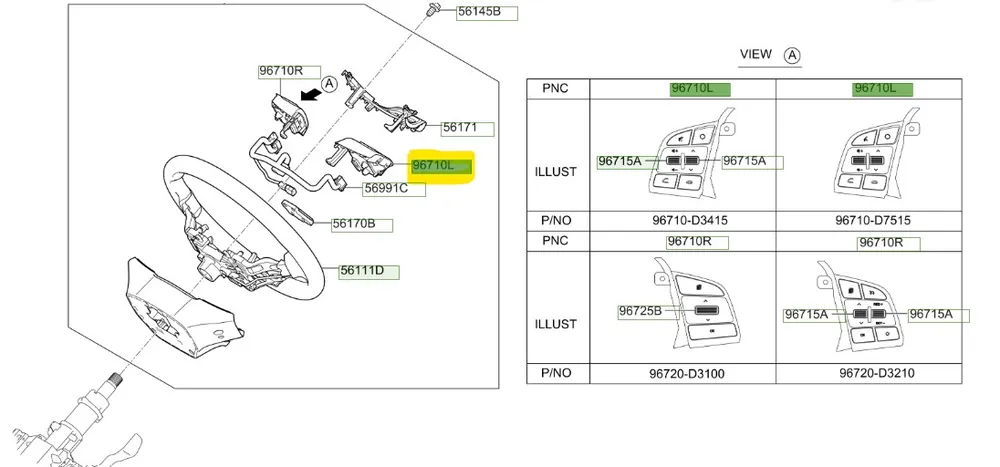 56145B
96710R
A
56171
96710L
56991C
56170B
56111D

VIEW A

| PNC | 96710L | 96710L |
|---|---|---|
| ILLUST | 96715A 96715A | |
| P/NO | 96710-D3415 | 96710-D7515 |
| PNC | 96710R | 96710R |
| ILLUST | 96725B | 96715A 96715A |
| P/NO | 96720-D3100 | 96720-D3210 |