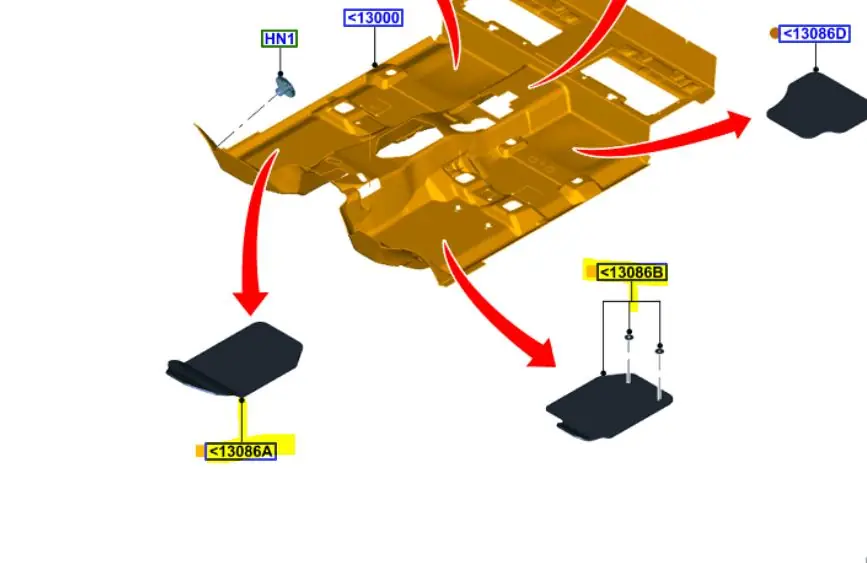 <13000
HN1
<13086D
<13086B
<13086A