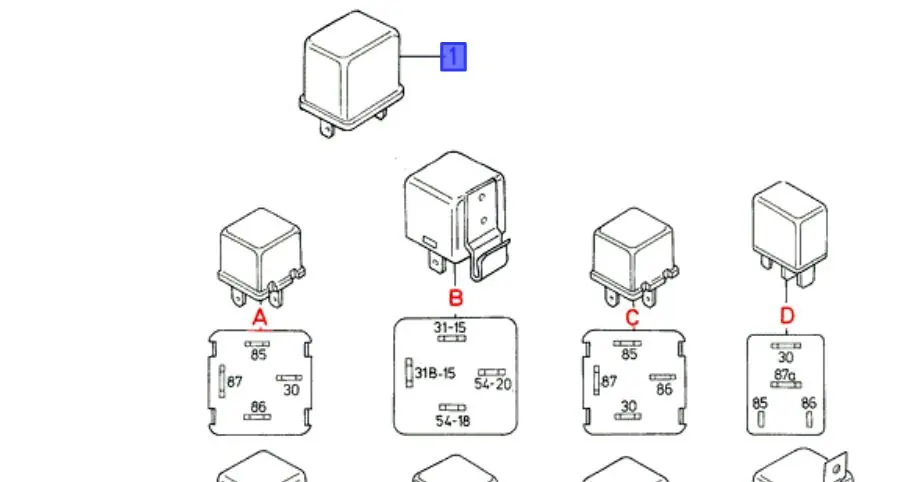 1

A

85
87
30
86

B

31-15
31B-15
54-20
54-18

C

85
87
86
30

D

30
87a
85
86