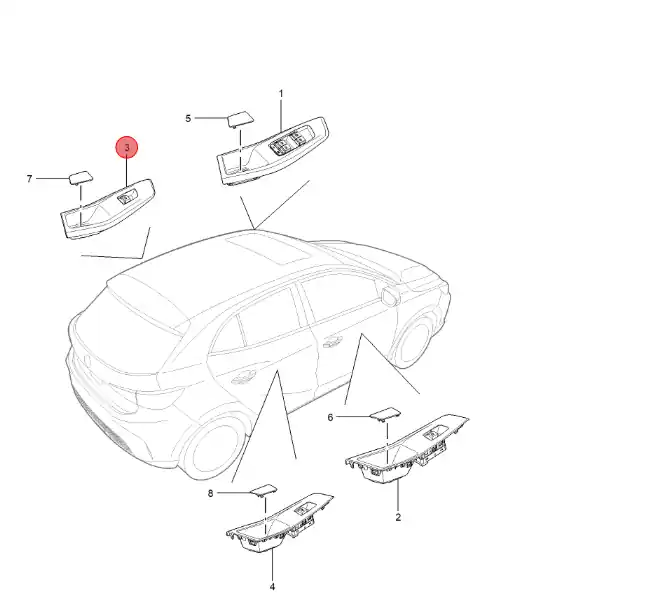 1
5
3
7
6
2
8
4