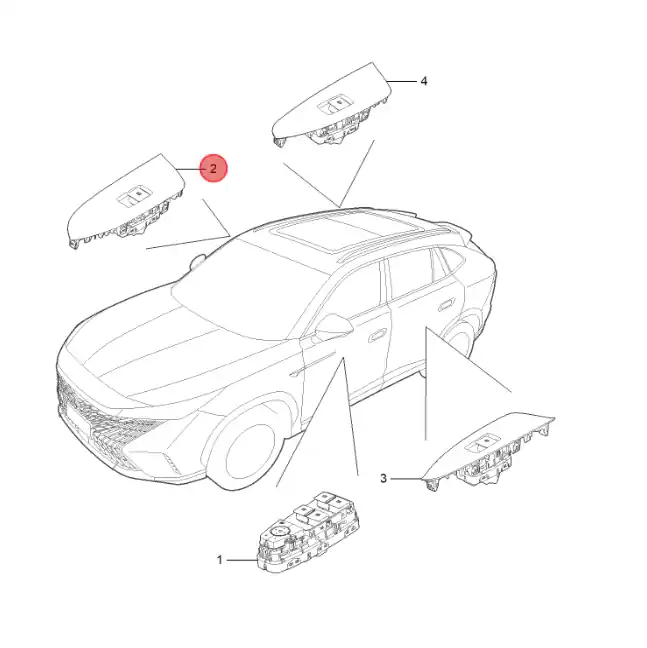 4
2
3
1