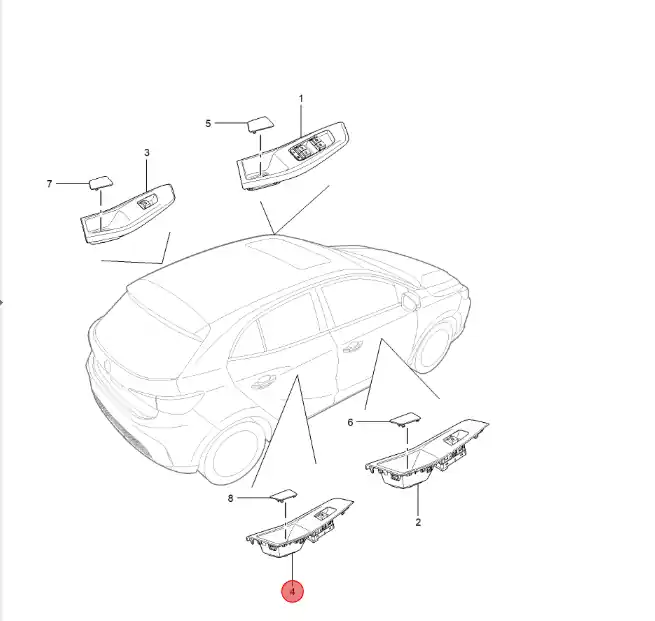 1
5
3
7
6
2
8
4