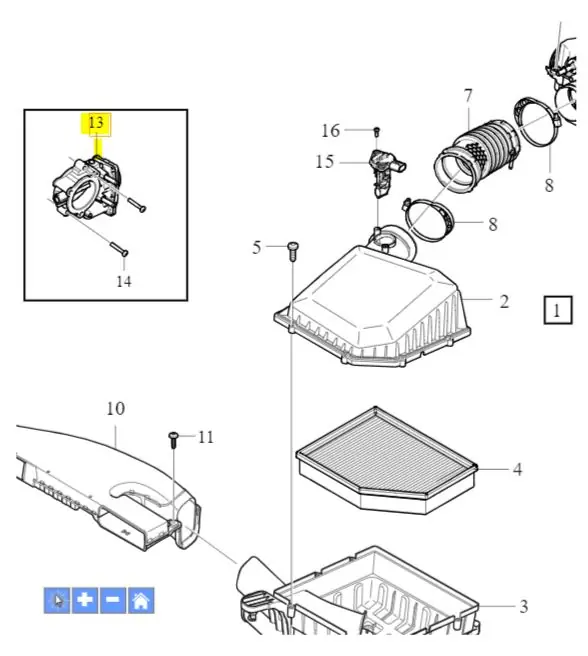 13
14
16
15
7
8
8
5
2
1
10
11
4
3