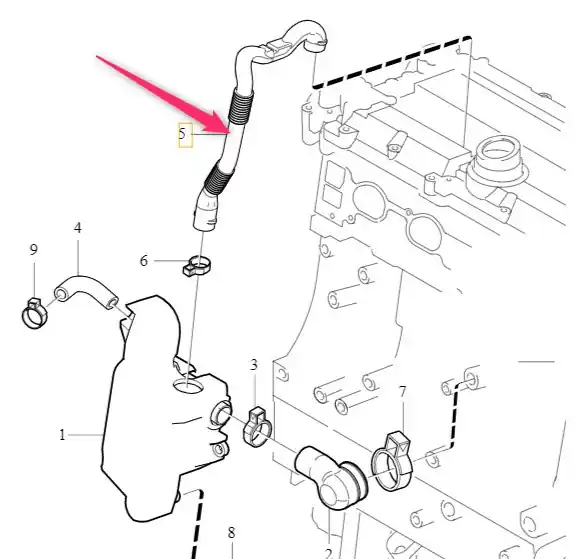 5
4
9
6
3
7
1
8
2