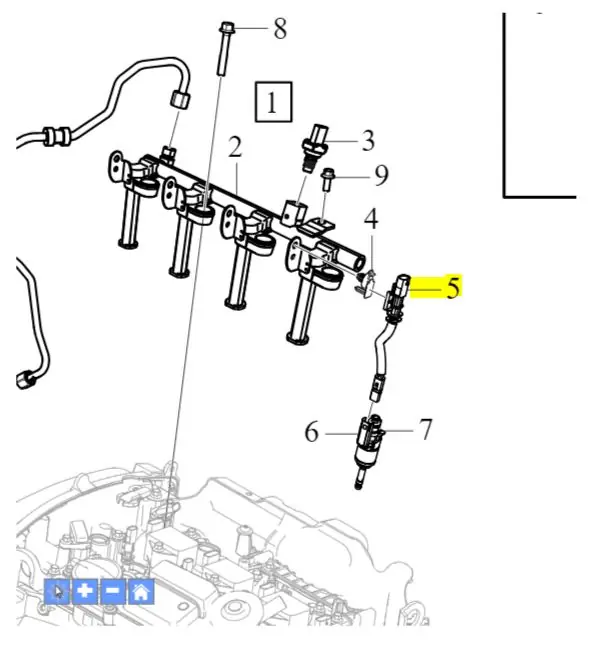 8
1
2
3
9
4
5
6
7