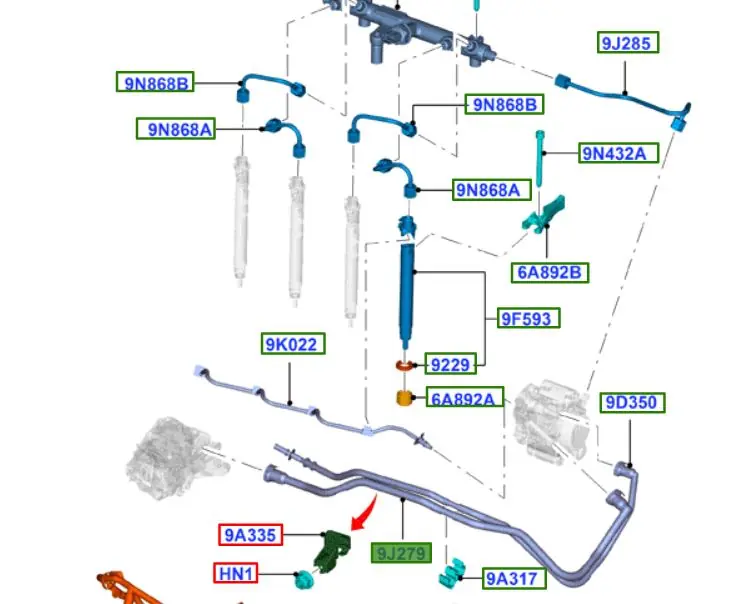 9J285
9N868B
9N868B
9N868A
9N432A
9N868A
6A892B
9F593
9K022
9229
6A892A
9D350
9A335
9J279
HN1
9A317